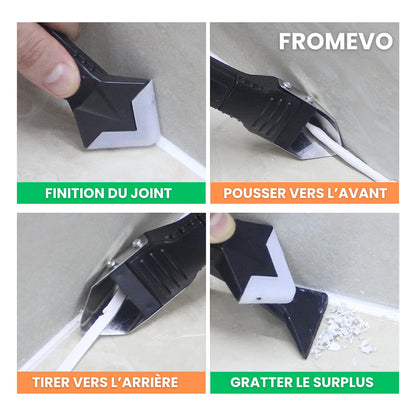 FROMEVO

FINITION DU JOINT

POUSSER VERS L'AVANT

TIRER VERS L'ARRIÈRE

GRATTER LE SURPLUS