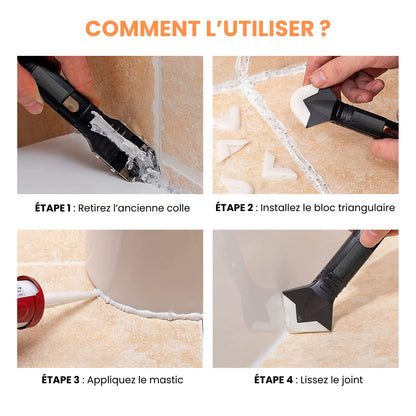 COMMENT L'UTILISER ?

ÉTAPE 1 : Retirez l'ancienne colle

ÉTAPE 2 : Installez le bloc triangulaire

ÉTAPE 3 : Appliquez le mastic

ÉTAPE 4 : Lissez le joint