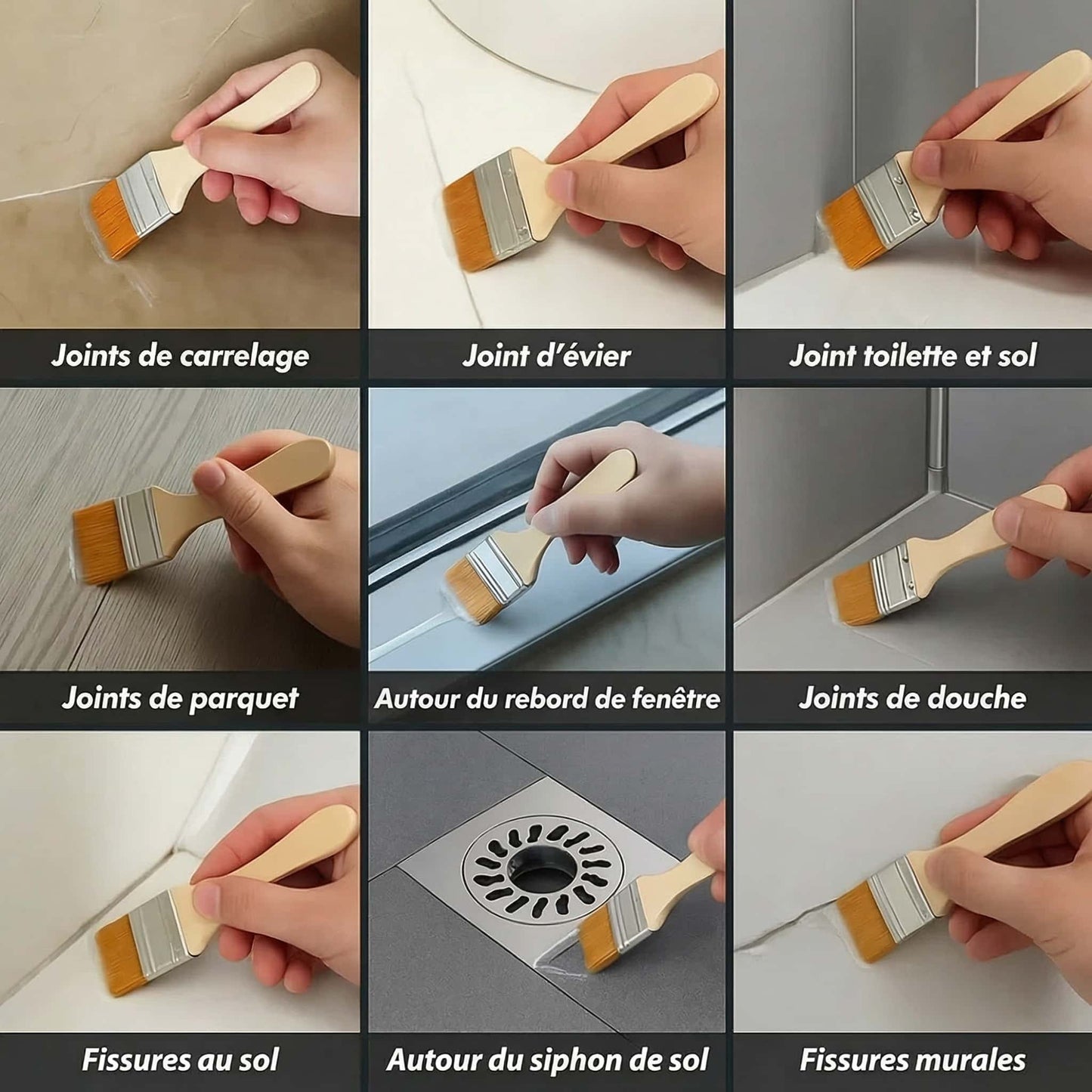 Joints de carrelage

Joint d'évier

Joint toilette et sol

Joints de parquet

Autour du rebord de fenêtre

Joints de douche

Fissures au sol

Autour du siphon de sol

Fissures murales