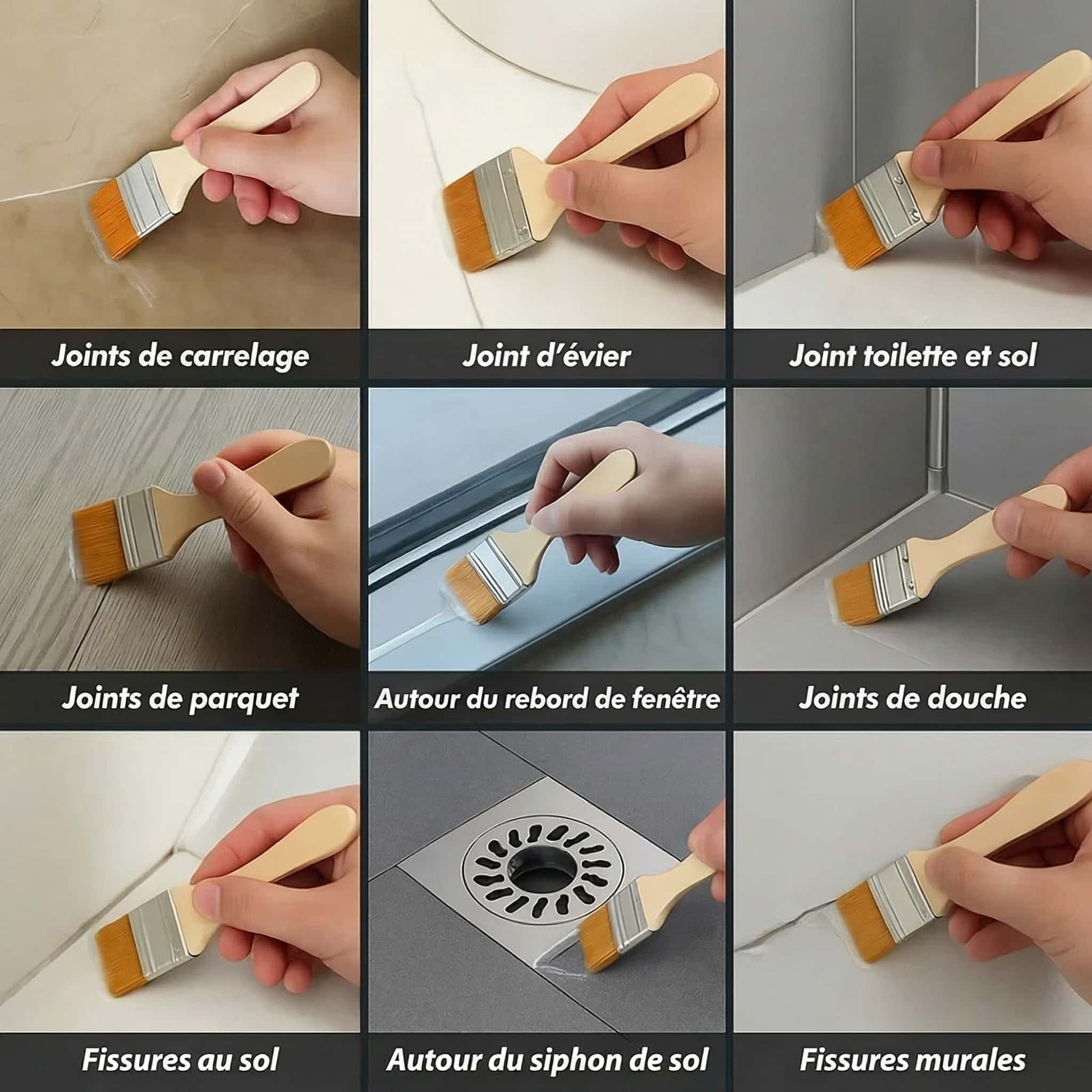 Joints de carrelage

Joint d'évier

Joint toilette et sol

Joints de parquet

Autour du rebord de fenêtre

Joints de douche

Fissures au sol

Autour du siphon de sol

Fissures murales