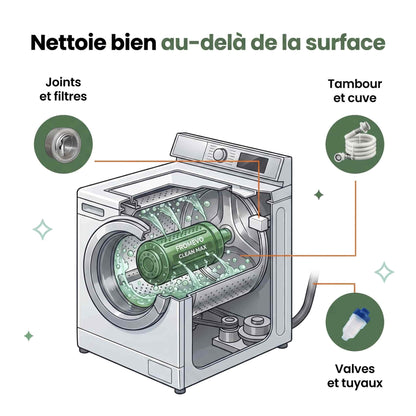 Nettoie bien au-delà de la surface

Joints et filtres

Tambour et cuve

FROMEVO
CLEAN MAX

Valves et tuyaux